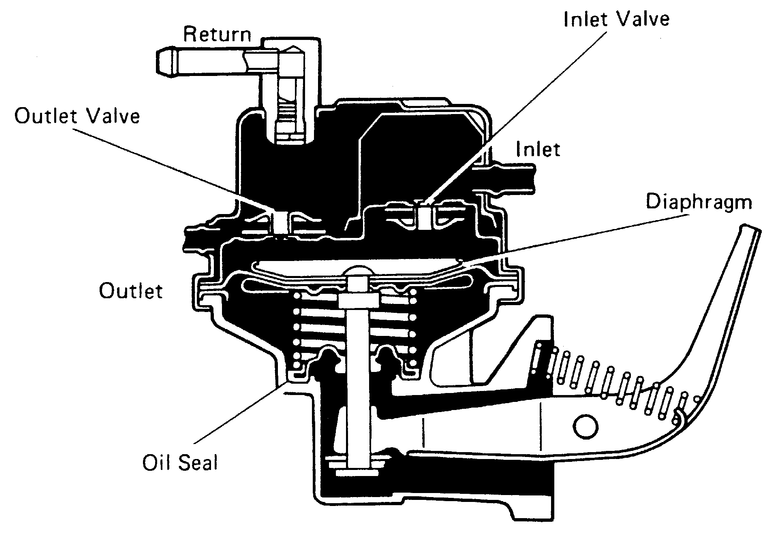 Return
Inlet Valve
Outlet Valve
Inlet
Diaphragm
Outlet
Oil Seal